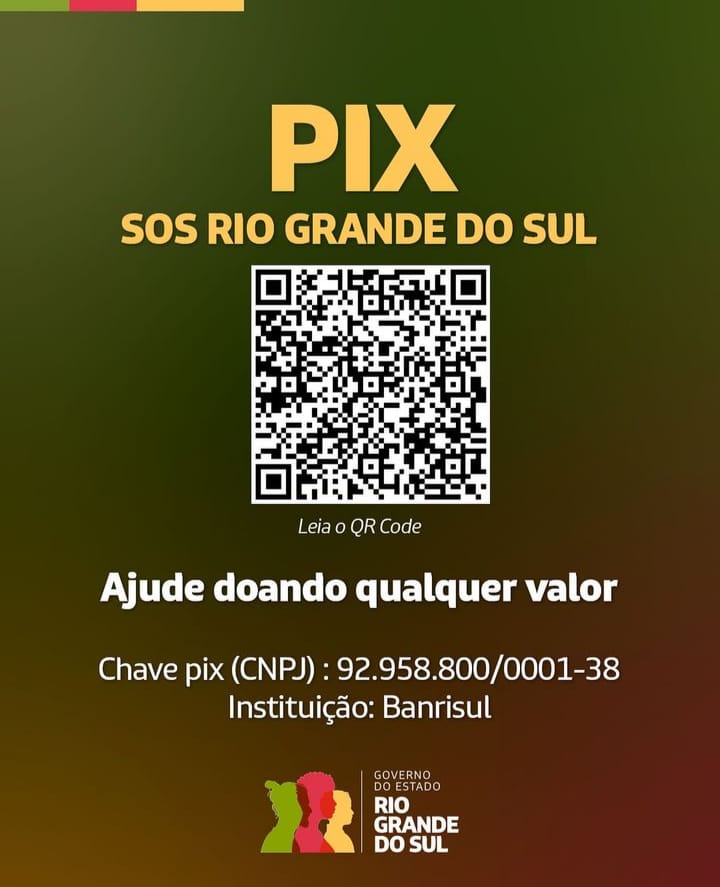 PIX
SOS RIO GRANDE DO SUL

Leia o QR Code

Ajude doando qualquer valor

Chave pix (CNPJ) : 92.958.800/0001-38
Instituição: Banrisul

GOVERNO
DO ESTADO
RIO
GRANDE
DO SUL